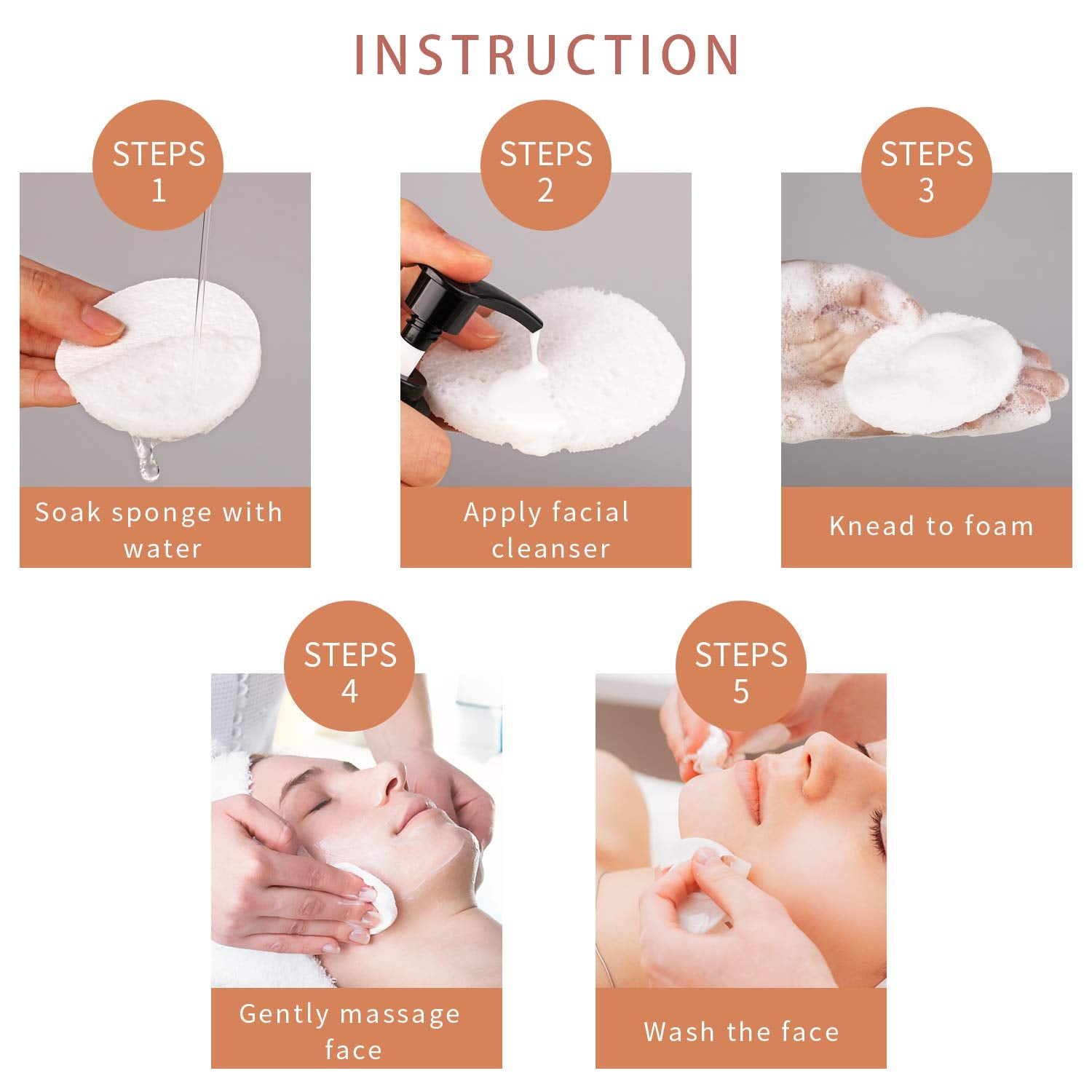 INSTRUCTION

STEPS 1

Soak sponge with water

STEPS 2

Apply facial cleanser

STEPS 3

Knead to foam

STEPS 4

Gently massage face

STEPS 5

Wash the face