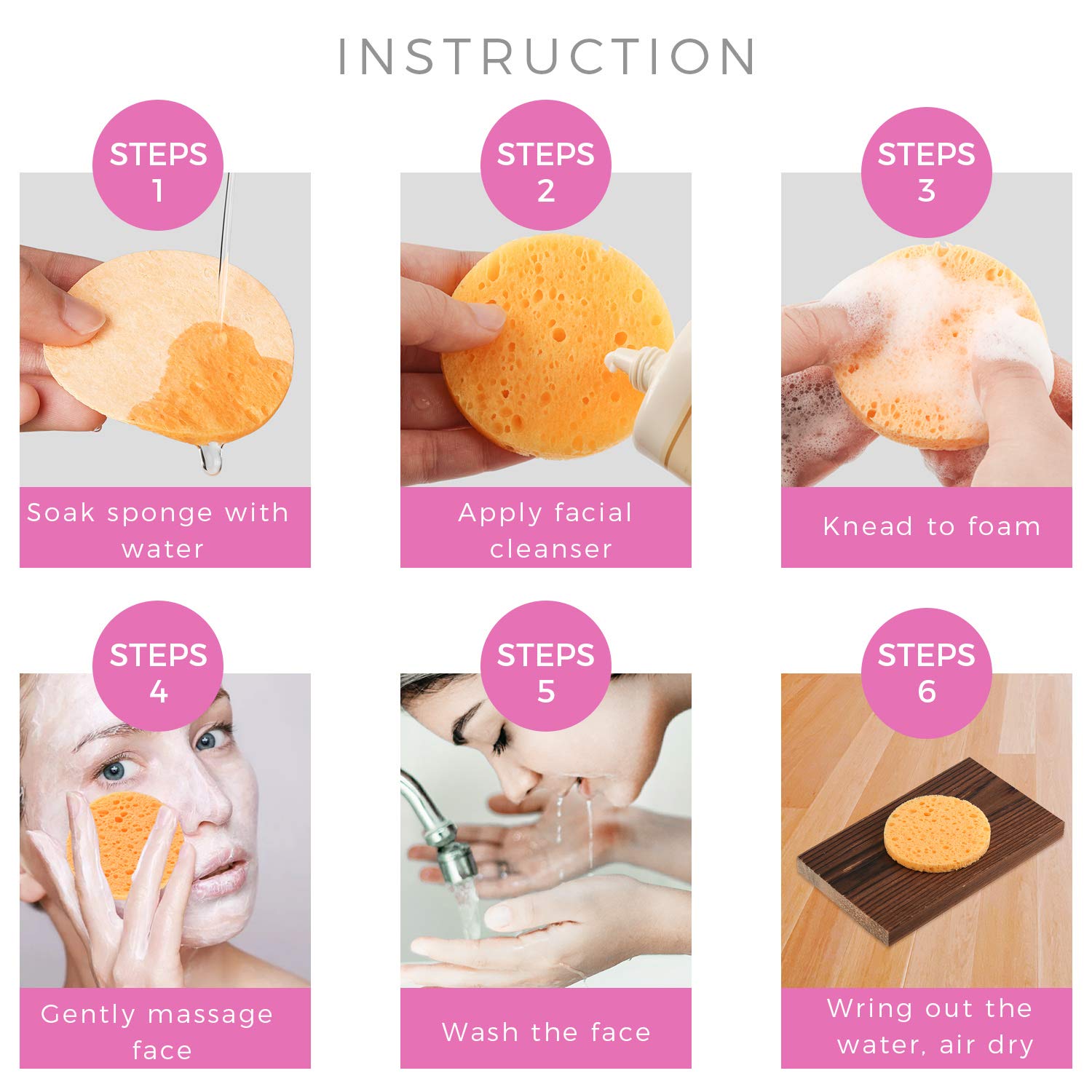 INSTRUCTION

STEPS 1

Soak sponge with water

STEPS 2

Apply facial cleanser

STEPS 3

Knead to foam

STEPS 4

Gently massage face

STEPS 5

Wash the face

STEPS 6

Wring out the water, air dry